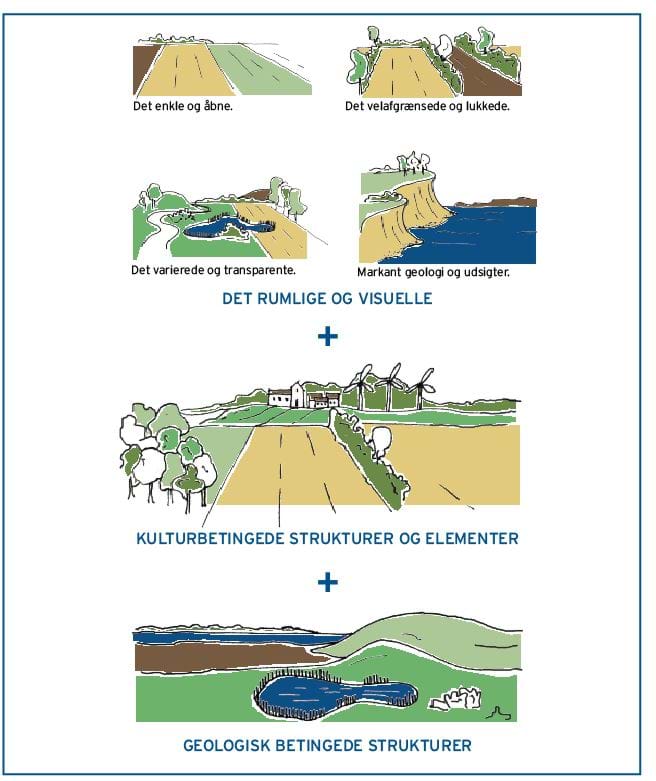 Det enkle og åbne.

Det velafgrænsede og lukkede.

Det varierede og transparente.

Markant geologi og udsigter.

DET RUMLIGE OG VISUELLE

+

KULTURBETINGEDE STRUKTURER OG ELEMENTER

+

GEOLOGISK BETINGEDE STRUKTURER